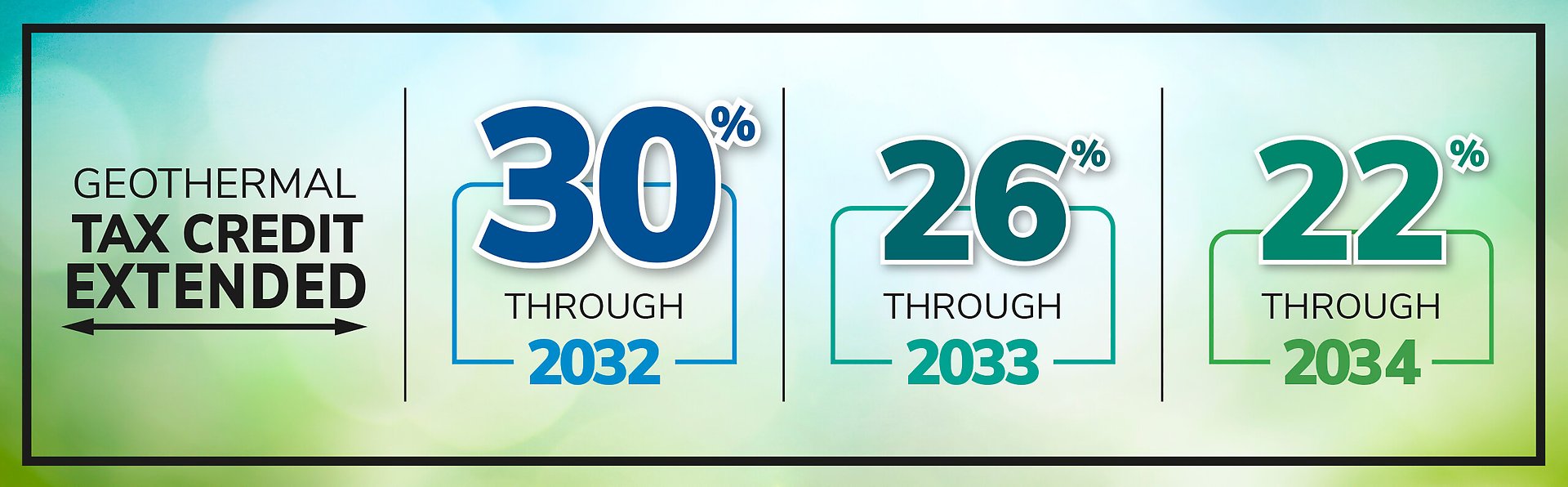 GEOTHERMAL
TAX CREDIT
EXTENDED

30%
THROUGH
2032

26%
THROUGH
2033

22%
THROUGH
2034